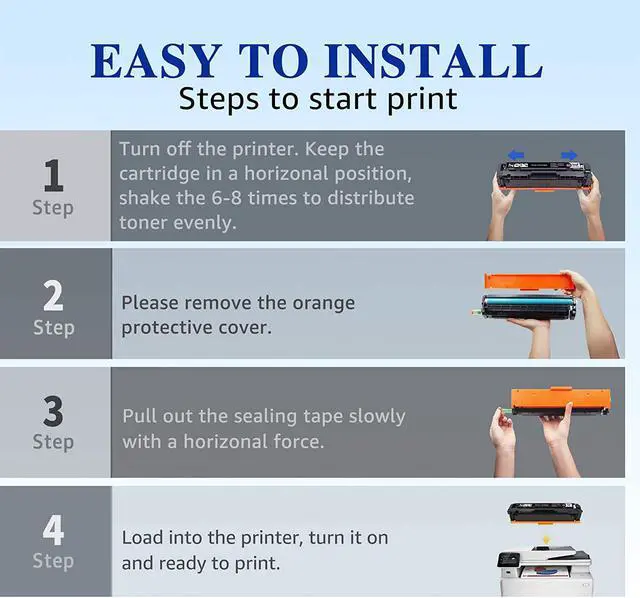 EASY TO INSTALL
Steps to start print

1
Step

Turn off the printer. Keep the cartridge in a horizonal position, shake the 6-8 times to distribute toner evenly.

2
Step

Please remove the orange protective cover.

3
Step

Pull out the sealing tape slowly with a horizonal force.

4
Step

Load into the printer, turn it on and ready to print.