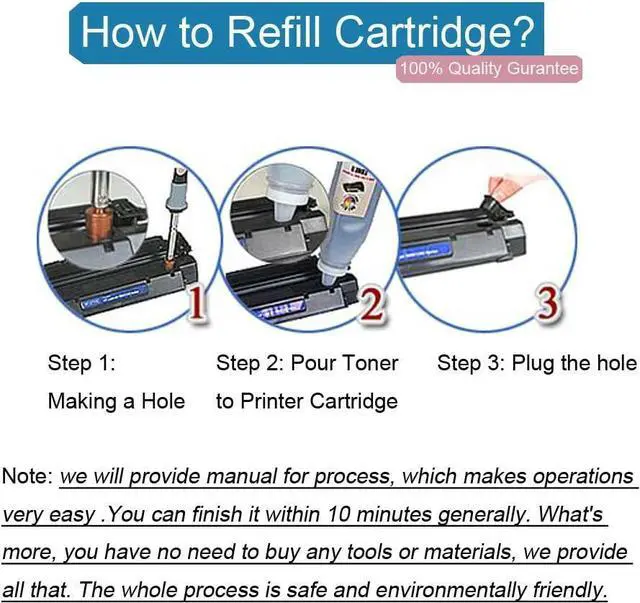 How to Refill Cartridge?

100% Quality Gurantee

1

2

3

Step 1: Making a Hole

Step 2: Pour Toner to Printer Cartridge

Step 3: Plug the hole

Note: we will provide manual for process, which makes operations very easy .You can finish it within 10 minutes generally. What's more, you have no need to buy any tools or materials, we provide all that. The whole process is safe and environmentally friendly.