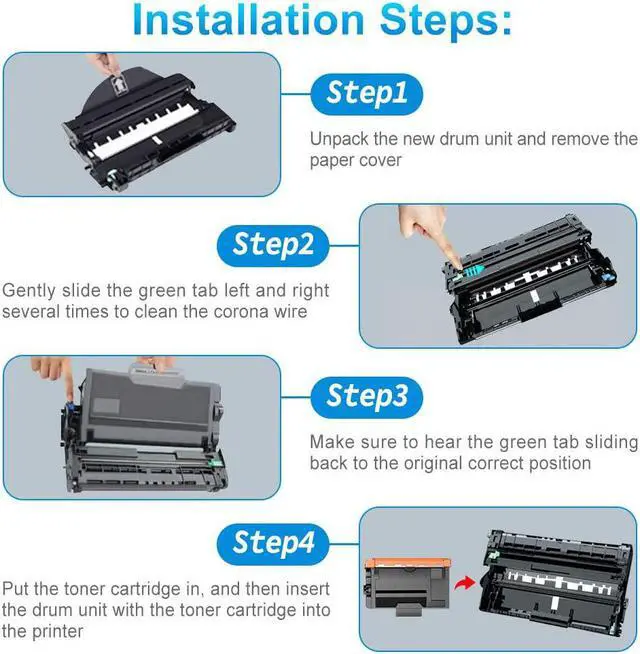 Installation Steps:

Step1

Unpack the new drum unit and remove the paper cover

Step2

Gently slide the green tab left and right several times to clean the corona wire

Step3

Make sure to hear the green tab sliding back to the original correct position

Step4

Put the toner cartridge in, and then insert the drum unit with the toner cartridge into the printer