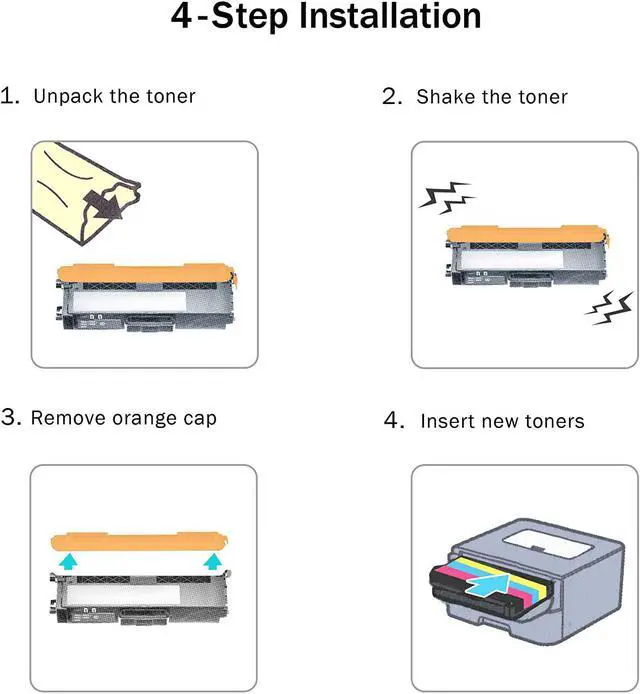 4-Step Installation

1. Unpack the toner

2. Shake the toner

3. Remove orange cap

4. Insert new toners