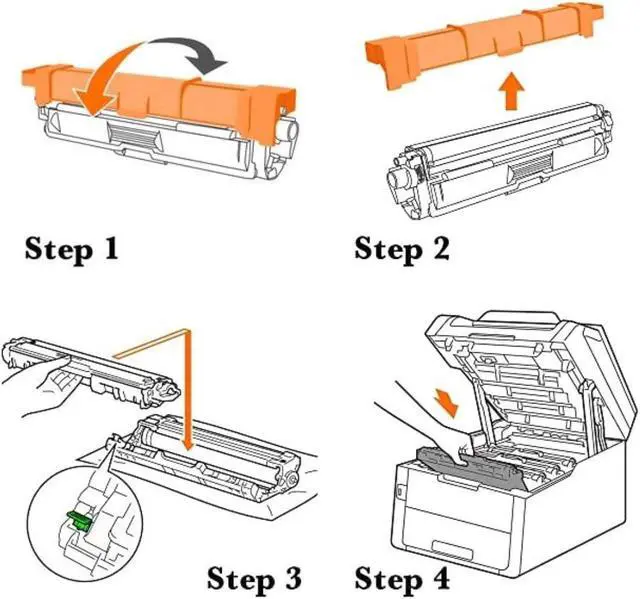 Step 1

Step 2

Step 3

Step 4