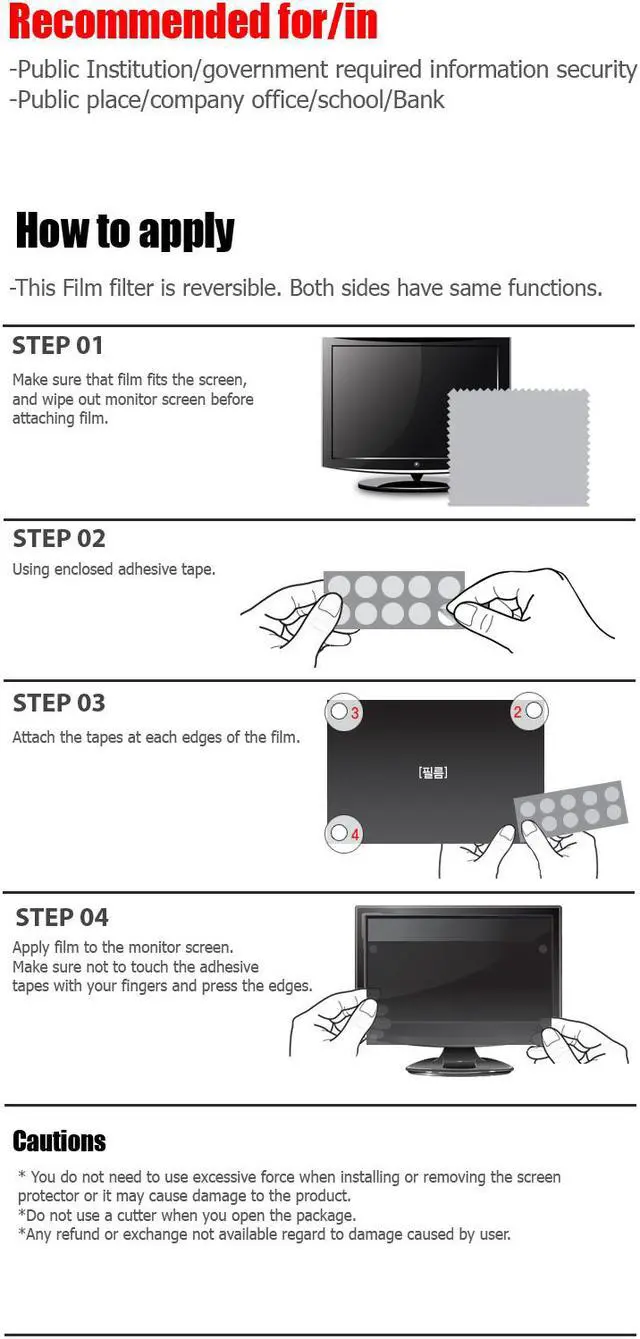 Recommended for/in

-Public Institution/government required information security
-Public place/company office/school/Bank

How to apply

-This Film filter is reversible. Both sides have same functions.

STEP 01

Make sure that film fits the screen, and wipe out monitor screen before attaching film.

STEP 02

Using enclosed adhesive tape.

STEP 03

Attach the tapes at each edges of the film.

3

2

[필름]

4

STEP 04

Apply film to the monitor screen. Make sure not to touch the adhesive tapes with your fingers and press the edges.

Cautions

* You do not need to use excessive force when installing or removing the screen protector or it may cause damage to the product.
*Do not use a cutter when you open the package.
*Any refund or exchange not available regard to damage caused by user.