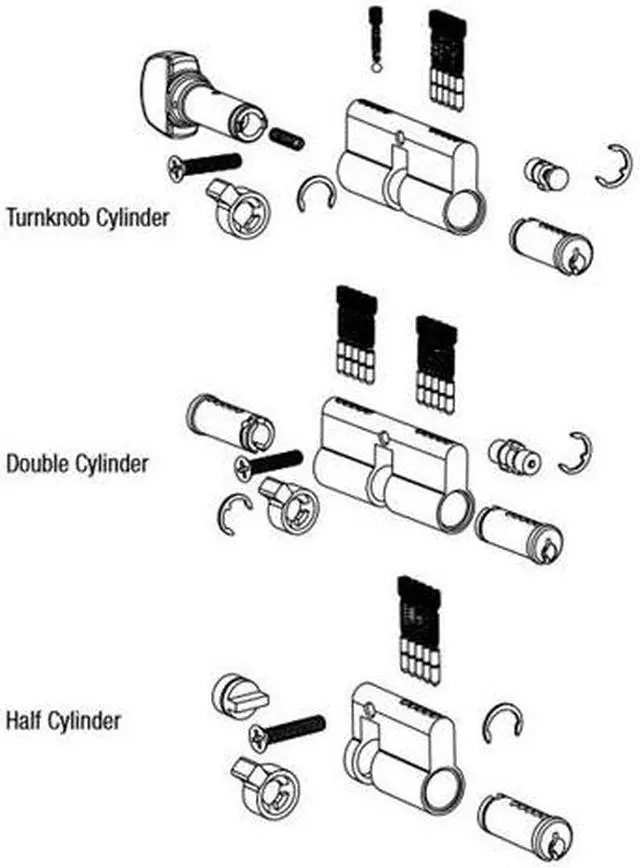 Turnknob Cylinder

Double Cylinder

Half Cylinder