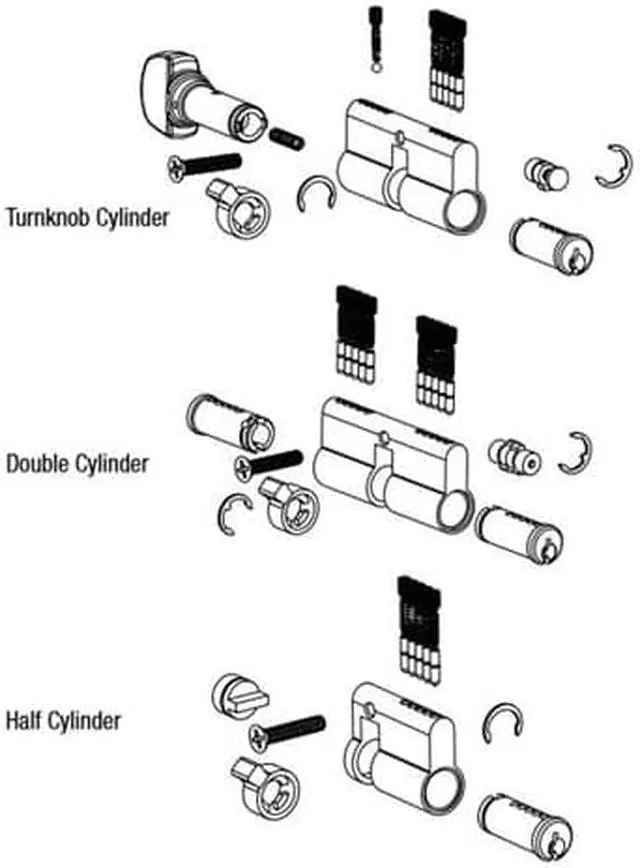 Turnknob Cylinder

Double Cylinder

Half Cylinder