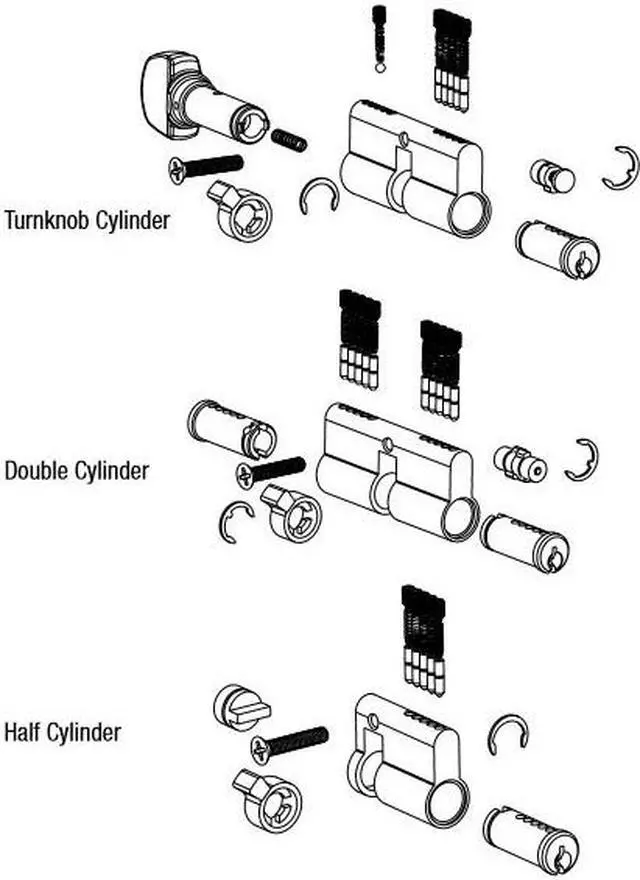 Turnknob Cylinder

Double Cylinder

Half Cylinder