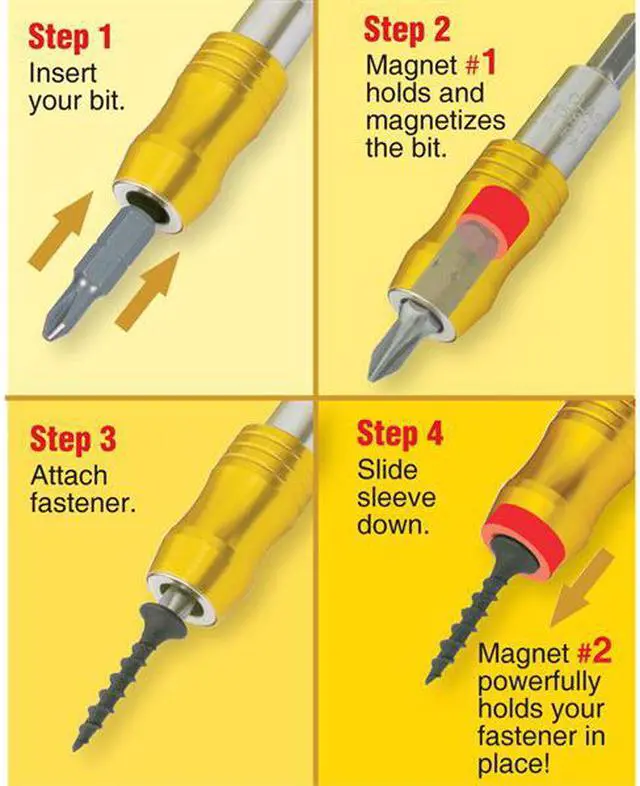 Step 1
Insert your bit.

Step 2
Magnet #1 holds and magnetizes the bit.

Step 3
Attach fastener.

Step 4
Slide sleeve down.

Magnet #2 powerfully holds your fastener in place!