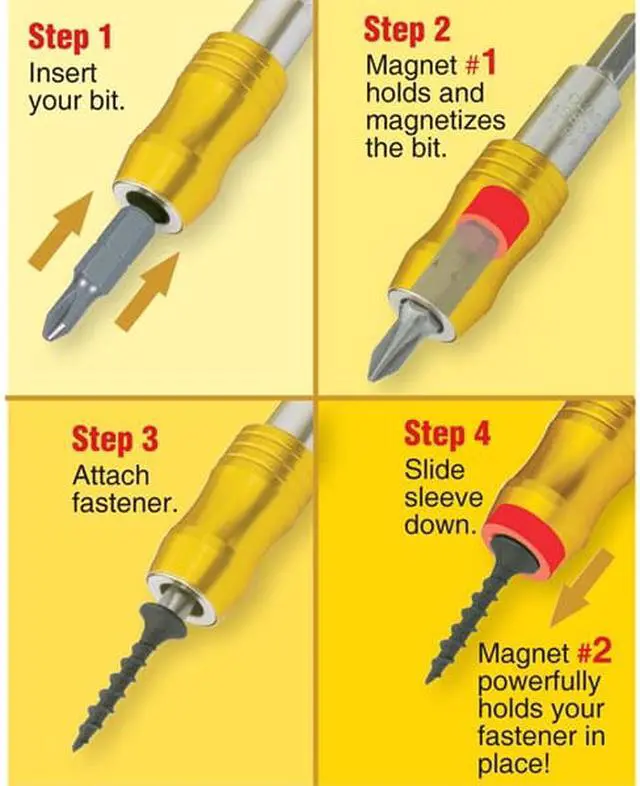 Step 1
Insert your bit.

Step 2
Magnet #1 holds and magnetizes the bit.

Step 3
Attach fastener.

Step 4
Slide sleeve down.

Magnet #2 powerfully holds your fastener in place!