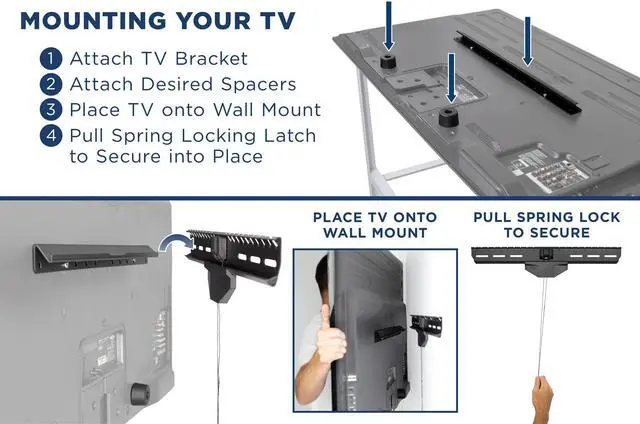 MOUNTING YOUR TV

1 Attach TV Bracket
2 Attach Desired Spacers
3 Place TV onto Wall Mount
4 Pull Spring Locking Latch to Secure into Place

PLACE TV ONTO WALL MOUNT

PULL SPRING LOCK TO SECURE