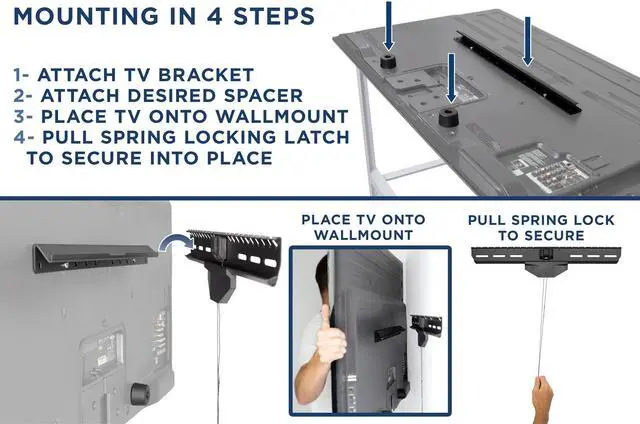 MOUNTING IN 4 STEPS

1- ATTACH TV BRACKET
2- ATTACH DESIRED SPACER
3- PLACE TV ONTO WALLMOUNT
4- PULL SPRING LOCKING LATCH TO SECURE INTO PLACE

PLACE TV ONTO WALLMOUNT

PULL SPRING LOCK TO SECURE