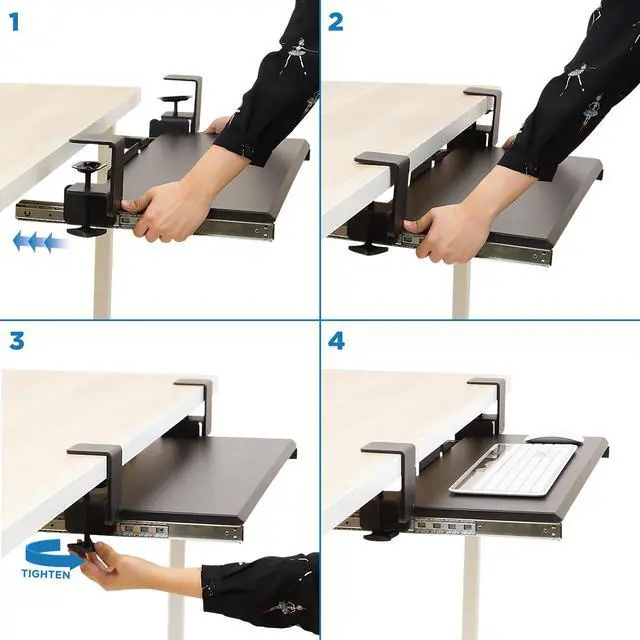 1

2

3

TIGHTEN

4