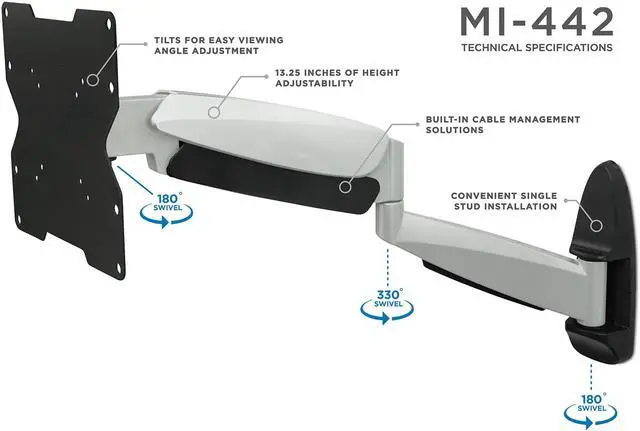 MI-442
TECHNICAL SPECIFICATIONS

TILTS FOR EASY VIEWING ANGLE ADJUSTMENT

13.25 INCHES OF HEIGHT ADJUSTABILITY

BUILT-IN CABLE MANAGEMENT SOLUTIONS

CONVENIENT SINGLE STUD INSTALLATION

180° SWIVEL

330° SWIVEL

180° SWIVEL