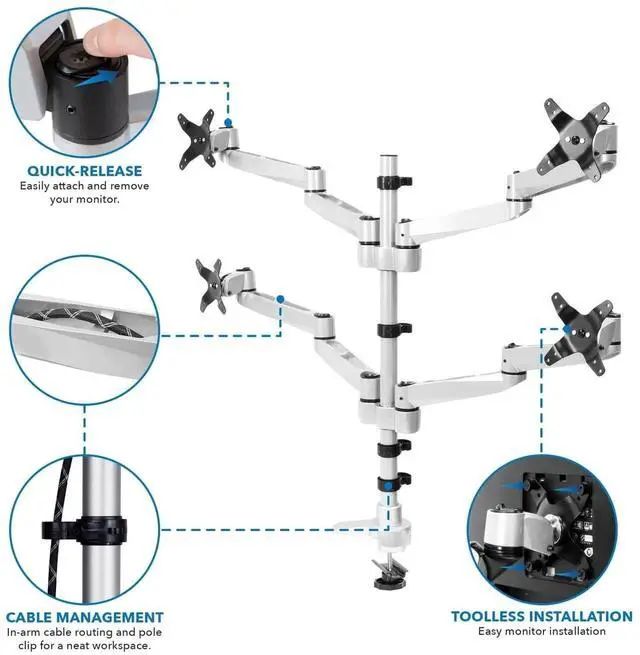 QUICK-RELEASE
Easily attach and remove your monitor.

CABLE MANAGEMENT
In-arm cable routing and pole clip for a neat workspace.

TOOLLESS INSTALLATION
Easy monitor installation