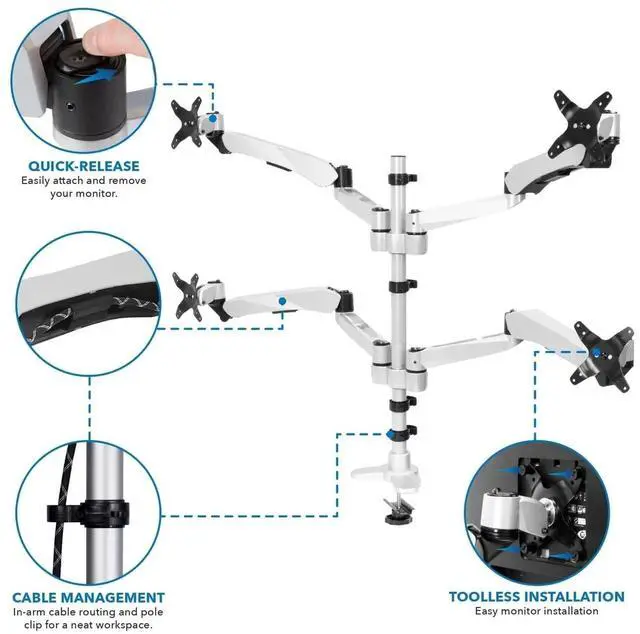 QUICK-RELEASE
Easily attach and remove your monitor.

CABLE MANAGEMENT
In-arm cable routing and pole clip for a neat workspace.

TOOLLESS INSTALLATION
Easy monitor installation