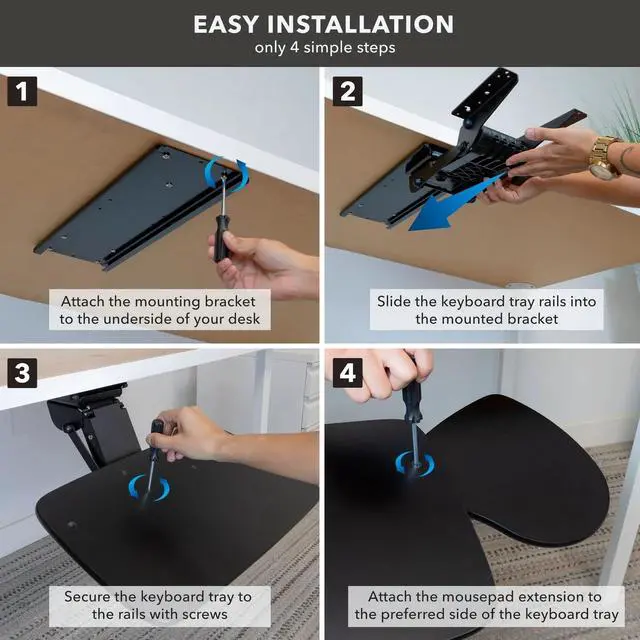 EASY INSTALLATION
only 4 simple steps

1

Attach the mounting bracket to the underside of your desk

2

Slide the keyboard tray rails into the mounted bracket

3

Secure the keyboard tray to the rails with screws

4

Attach the mousepad extension to the preferred side of the keyboard tray