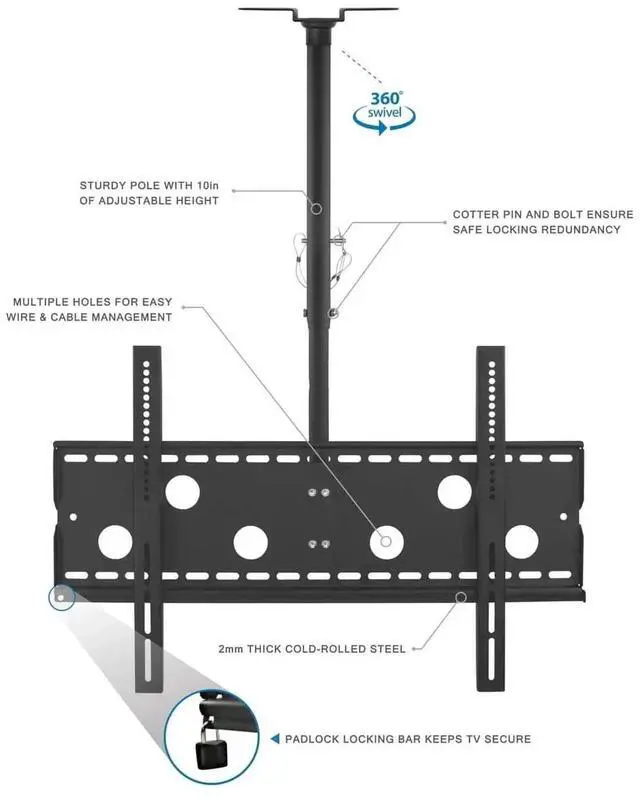 360°
swivel

STURDY POLE WITH 10in
OF ADJUSTABLE HEIGHT

COTTER PIN AND BOLT ENSURE
SAFE LOCKING REDUNDANCY

MULTIPLE HOLES FOR EASY
WIRE & CABLE MANAGEMENT

2mm THICK COLD-ROLLED STEEL

PADLOCK LOCKING BAR KEEPS TV SECURE