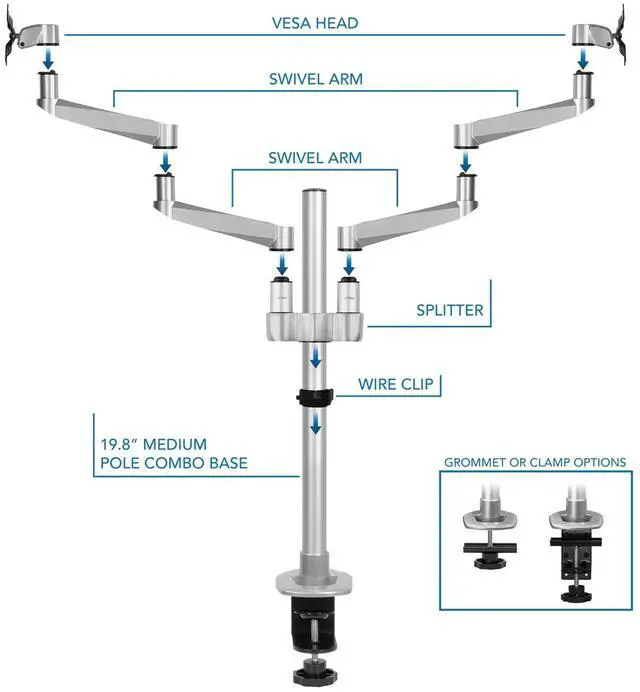 VESA HEAD

SWIVEL ARM

SWIVEL ARM

SPLITTER

WIRE CLIP

19.8" MEDIUM
POLE COMBO BASE

GROMMET OR CLAMP OPTIONS