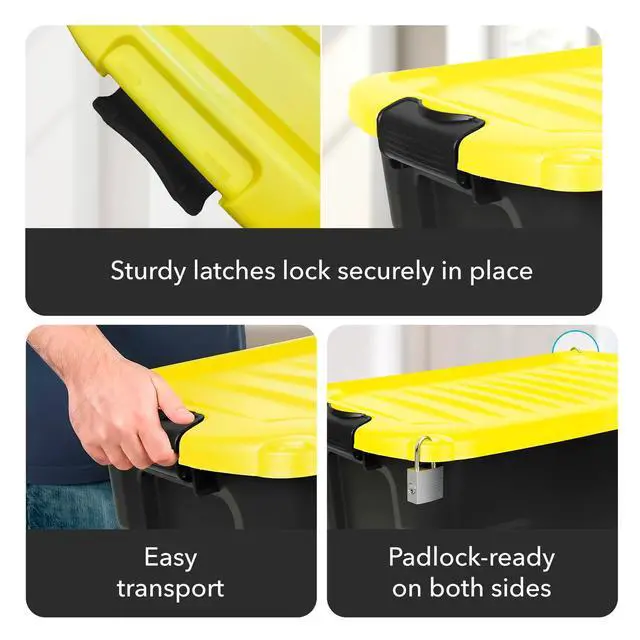 Sturdy latches lock securely in place

Easy transport

Padlock-ready on both sides