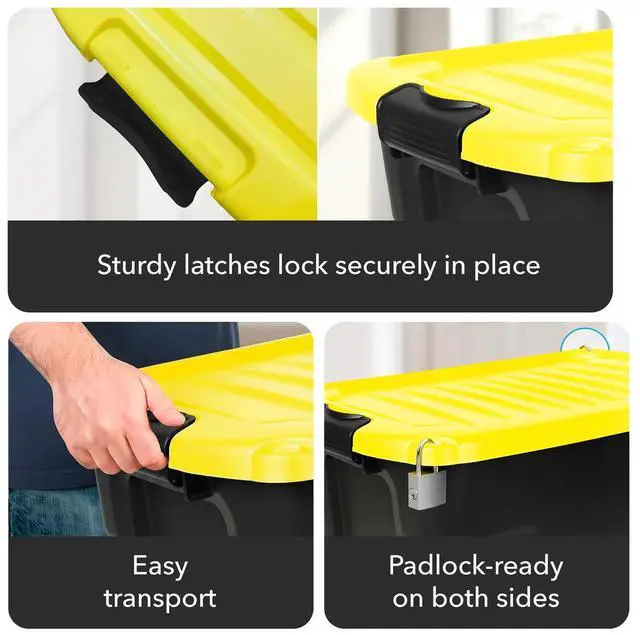 Sturdy latches lock securely in place

Easy transport

Padlock-ready on both sides