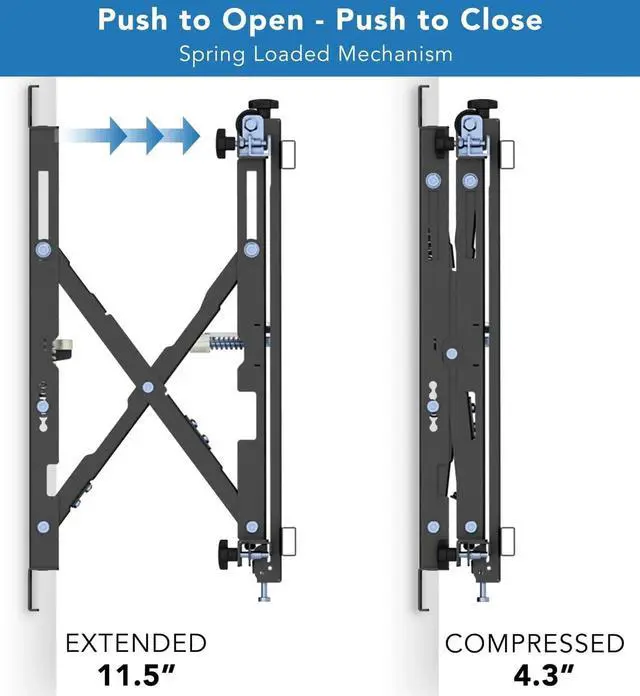 Push to Open - Push to Close
Spring Loaded Mechanism

EXTENDED
11.5"

COMPRESSED
4.3"