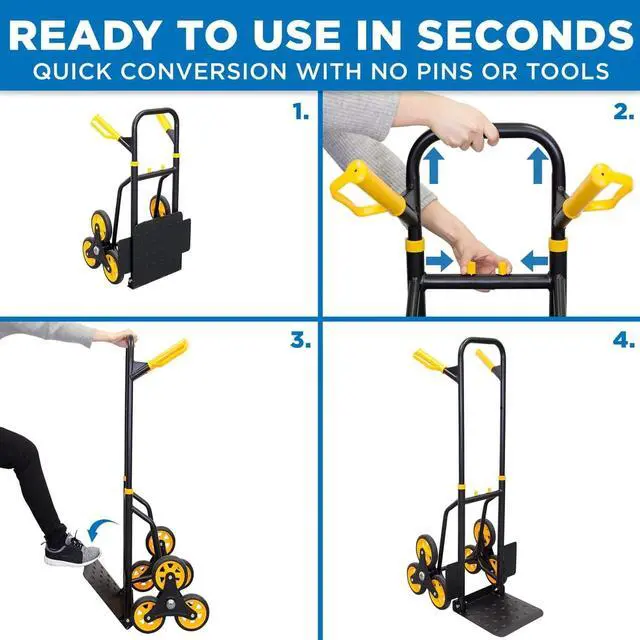 READY TO USE IN SECONDS
QUICK CONVERSION WITH NO PINS OR TOOLS

1.

2.

3.

4.