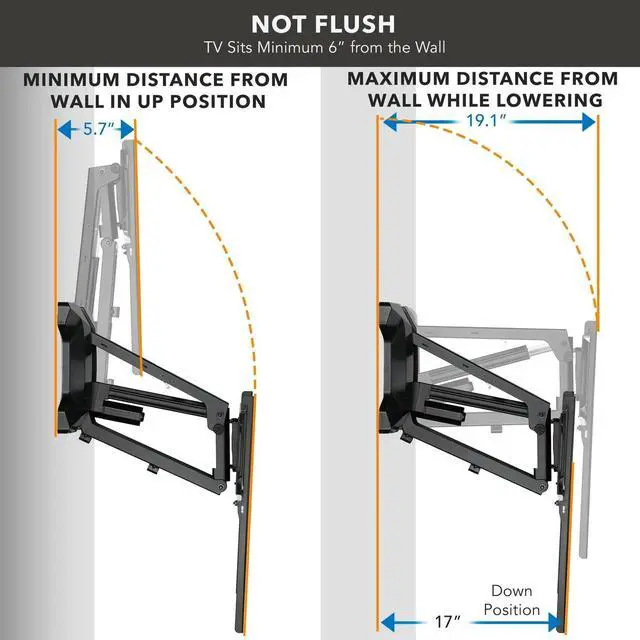 NOT FLUSH
TV Sits Minimum 6" from the Wall

MINIMUM DISTANCE FROM WALL IN UP POSITION

5.7"

MAXIMUM DISTANCE FROM WALL WHILE LOWERING

19.1"

Down Position

17"