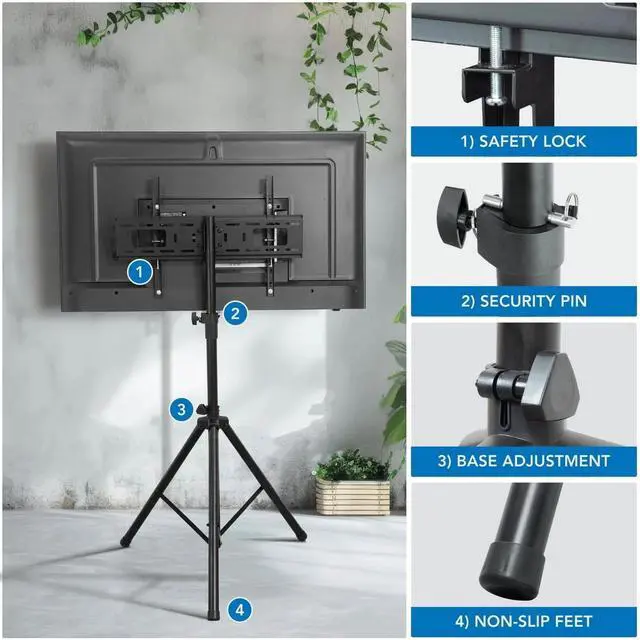 1
2
3
4

1) SAFETY LOCK

2) SECURITY PIN

3) BASE ADJUSTMENT

4) NON-SLIP FEET