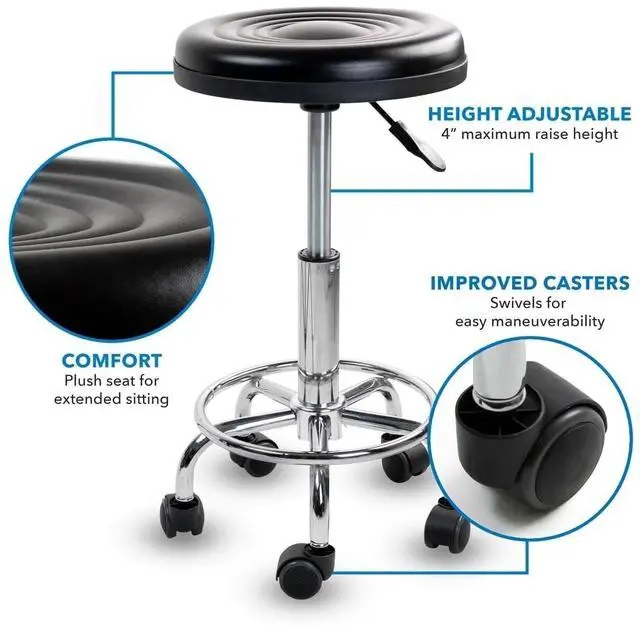 HEIGHT ADJUSTABLE
4" maximum raise height

IMPROVED CASTERS
Swivels for easy maneuverability

COMFORT
Plush seat for extended sitting