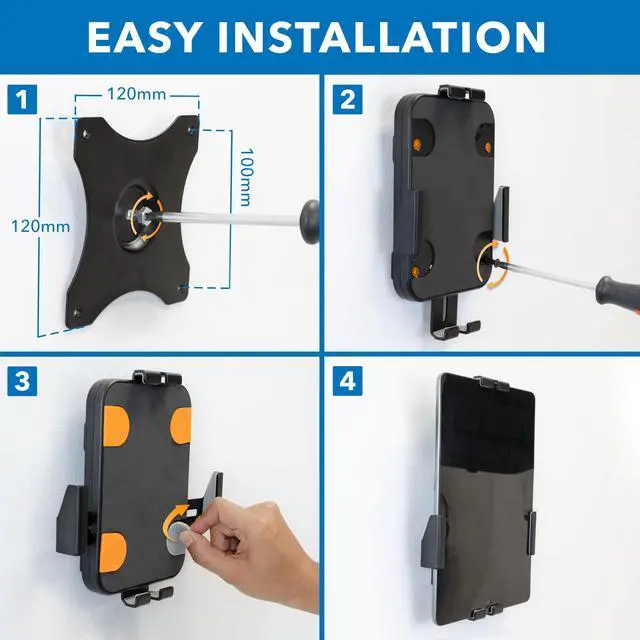 EASY INSTALLATION

1

120mm

100mm

120mm

2

3

4