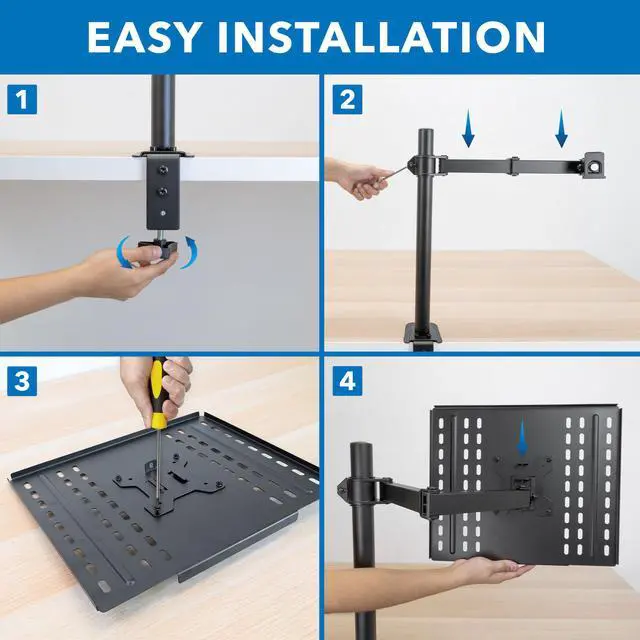 EASY INSTALLATION

1

2

3

4