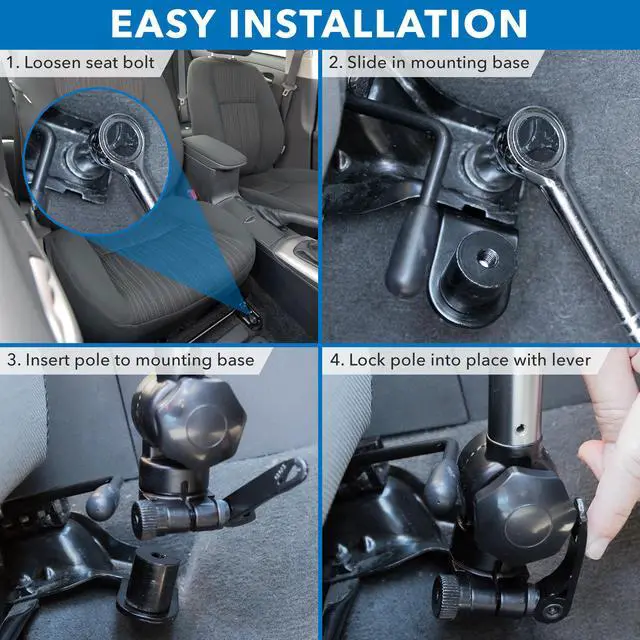 EASY INSTALLATION

1. Loosen seat bolt

2. Slide in mounting base

3. Insert pole to mounting base

4. Lock pole into place with lever