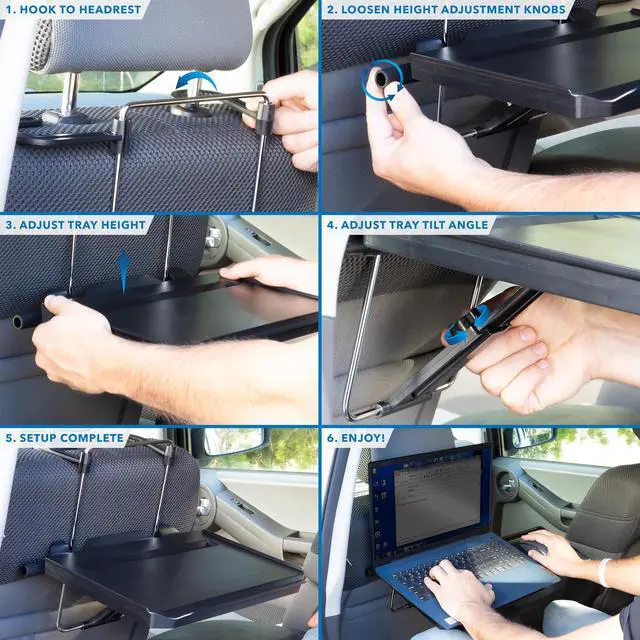 1. HOOK TO HEADREST

2. LOOSEN HEIGHT ADJUSTMENT KNOBS

3. ADJUST TRAY HEIGHT

4. ADJUST TRAY TILT ANGLE

5. SETUP COMPLETE

6. ENJOY!