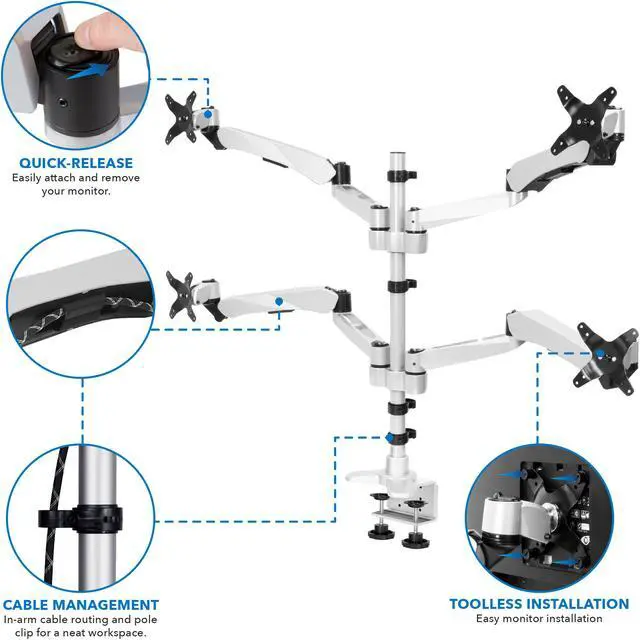 QUICK-RELEASE
Easily attach and remove your monitor.

CABLE MANAGEMENT
In-arm cable routing and pole clip for a neat workspace.

TOOLLESS INSTALLATION
Easy monitor installation