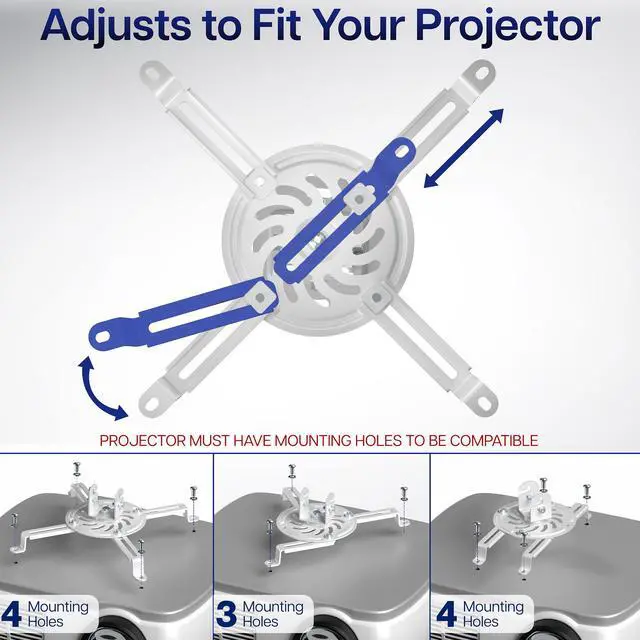 Adjusts to Fit Your Projector

PROJECTOR MUST HAVE MOUNTING HOLES TO BE COMPATIBLE

4 Mounting Holes

3 Mounting Holes

4 Mounting Holes