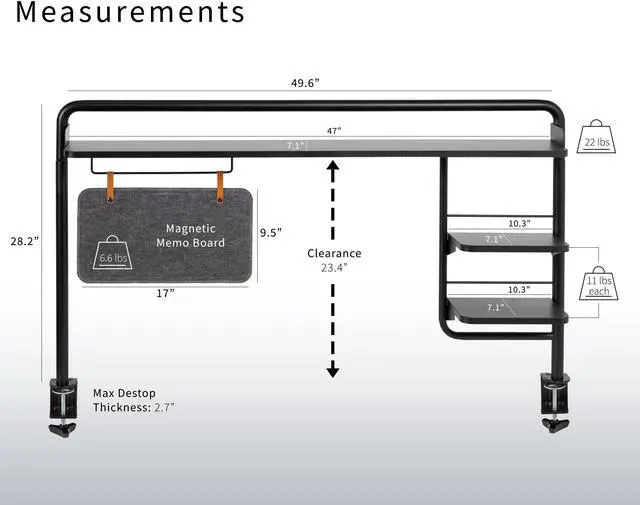 Measurements

49.6”

47”

7.1”

22 lbs

28.2”

Magnetic Memo Board

6.6 lbs

9.5”

17”

Clearance
23.4”

10.3”

7.1”

11 lbs each

10.3”

7.1”

Max Destop Thickness: 2.7”