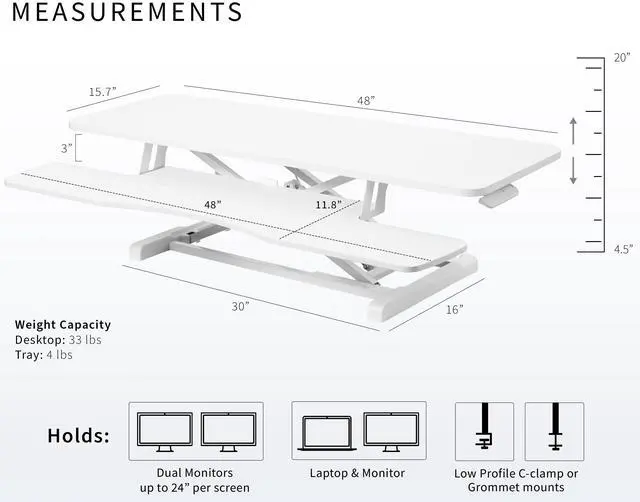 MEASUREMENTS

15.7”
48”
20”
3”
48”
11.8”
4.5”
30”
16”

Weight Capacity
Desktop: 33 lbs
Tray: 4 lbs

Holds:

Dual Monitors up to 24” per screen

Laptop & Monitor

Low Profile C-clamp or Grommet mounts