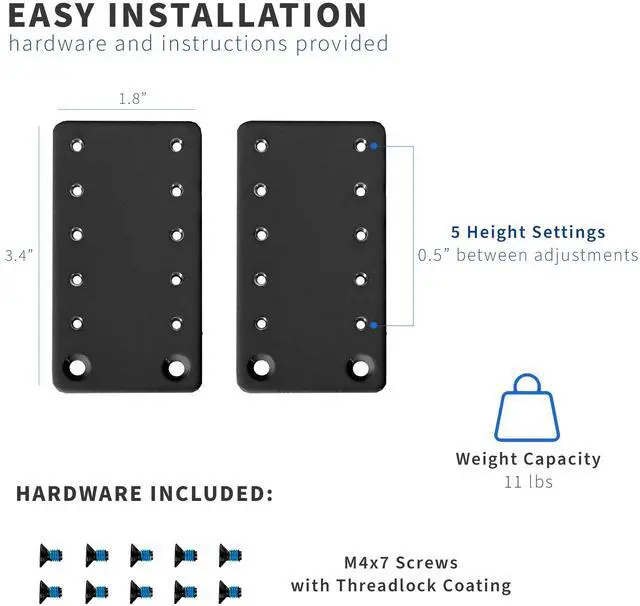 EASY INSTALLATION
hardware and instructions provided

1.8"

3.4"

5 Height Settings
0.5" between adjustments

Weight Capacity
11 lbs

HARDWARE INCLUDED:

M4x7 Screws
with Threadlock Coating