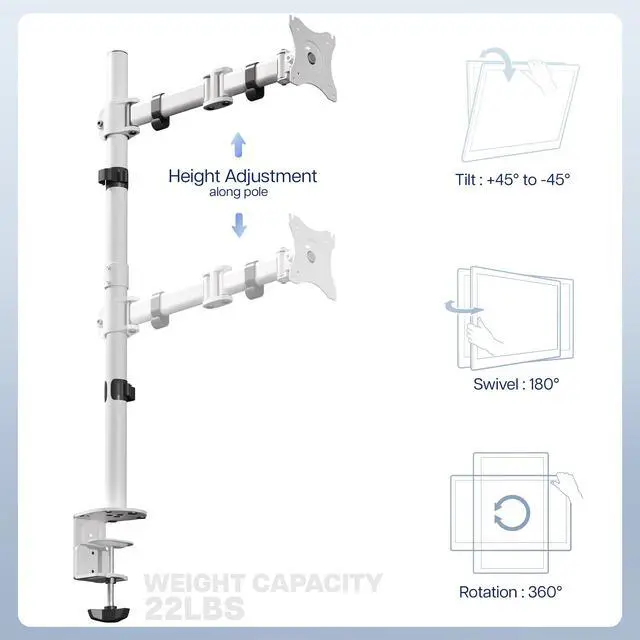 Height Adjustment
along pole

Tilt : +45° to -45°

Swivel : 180°

Rotation : 360°

WEIGHT CAPACITY
22LBS