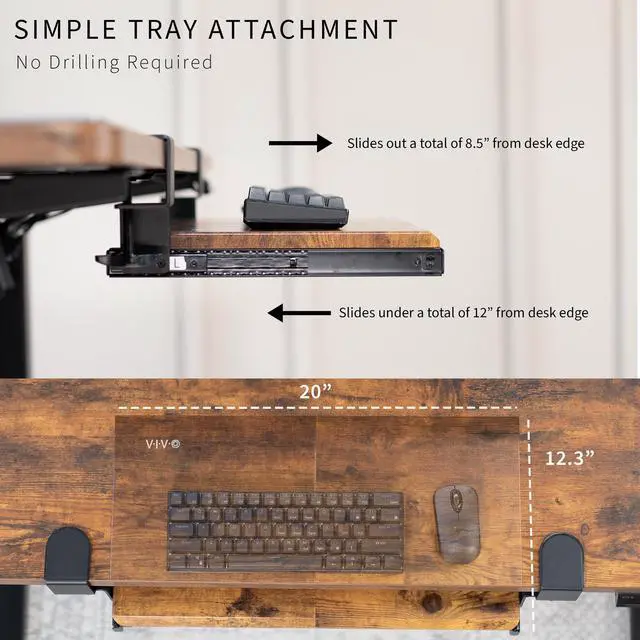 SIMPLE TRAY ATTACHMENT
No Drilling Required

Slides out a total of 8.5” from desk edge

L

Slides under a total of 12” from desk edge

20”

V·I·V·O

12.3”