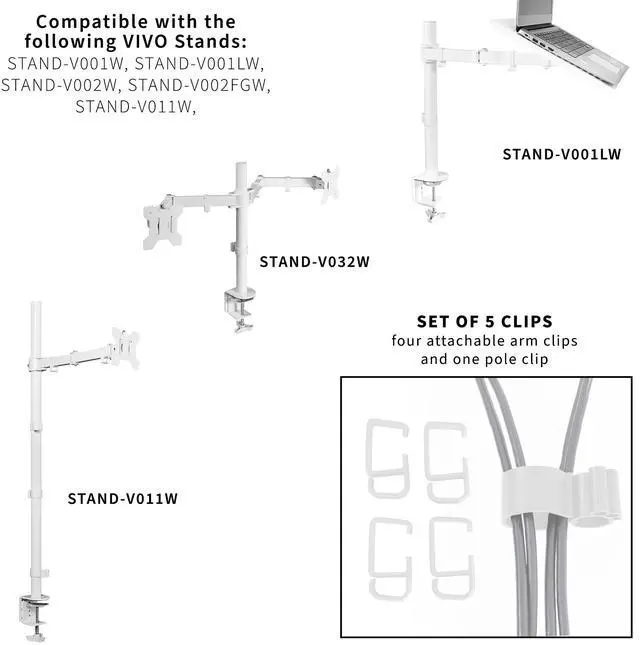 Compatible with the following VIVO Stands:
STAND-V001W, STAND-V001LW, STAND-V002W, STAND-V002FGW, STAND-V011W,

STAND-V001LW

STAND-V032W

STAND-V011W

SET OF 5 CLIPS
four attachable arm clips and one pole clip