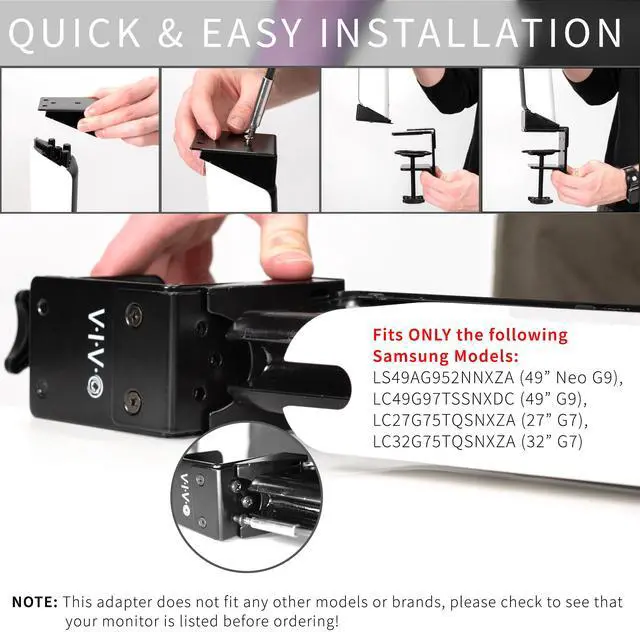 QUICK & EASY INSTALLATION

V·I·V·O

Fits ONLY the following Samsung Models:
LS49AG952NNXZA (49” Neo G9),
LC49G97TSSNXDC (49” G9),
LC27G75TQSNXZA (27” G7),
LC32G75TQSNXZA (32” G7)

V·I·V·O

NOTE: This adapter does not fit any other models or brands, please check to see that your monitor is listed before ordering!