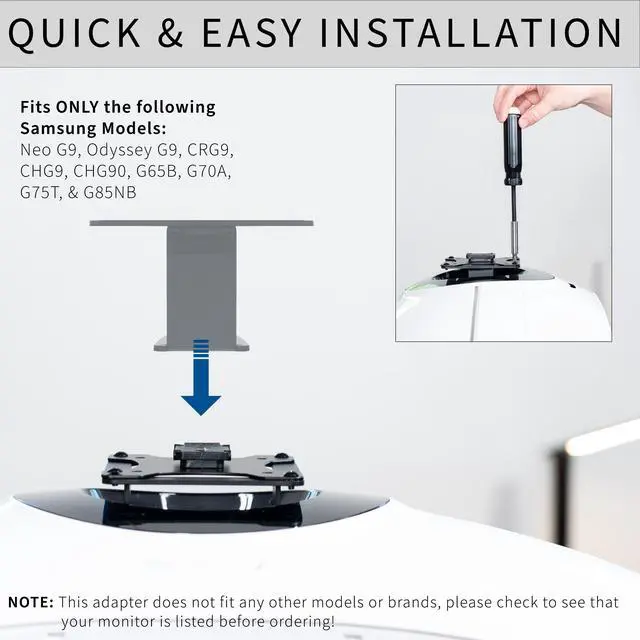 QUICK & EASY INSTALLATION

Fits ONLY the following Samsung Models:
Neo G9, Odyssey G9, CRG9, CHG9, CHG90, G65B, G70A, G75T, & G85NB

NOTE: This adapter does not fit any other models or brands, please check to see that your monitor is listed before ordering!