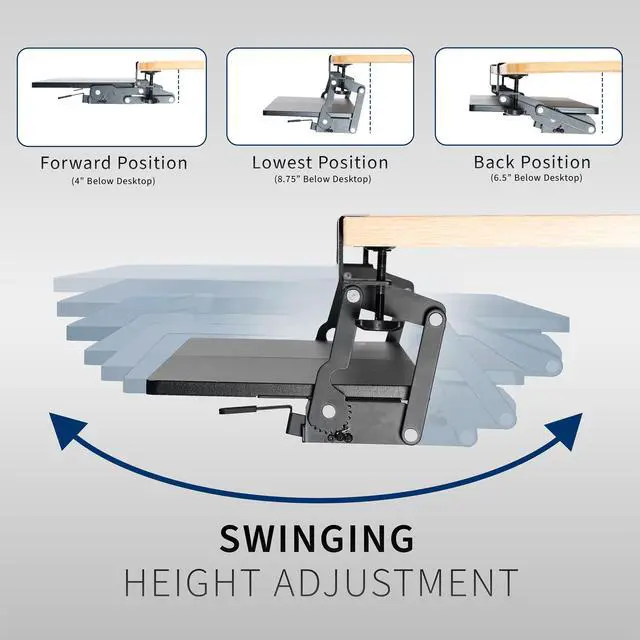 Forward Position
(4" Below Desktop)

Lowest Position
(8.75" Below Desktop)

Back Position
(6.5" Below Desktop)

SWINGING
HEIGHT ADJUSTMENT