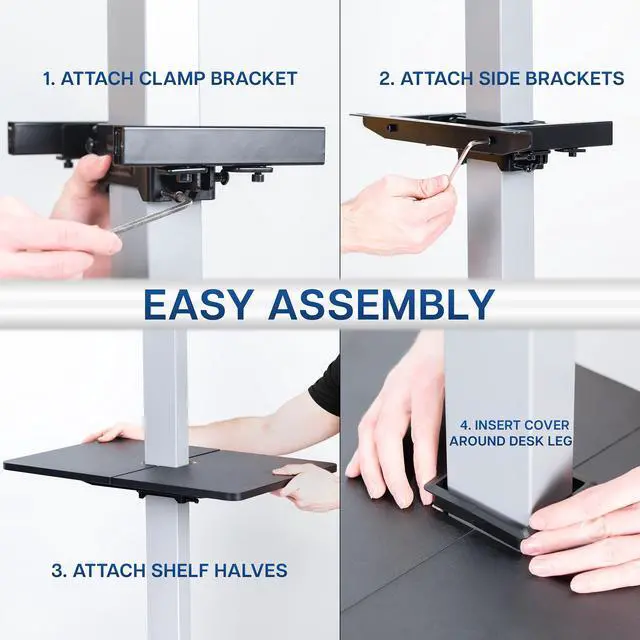 1. ATTACH CLAMP BRACKET

2. ATTACH SIDE BRACKETS

EASY ASSEMBLY

4. INSERT COVER AROUND DESK LEG

3. ATTACH SHELF HALVES