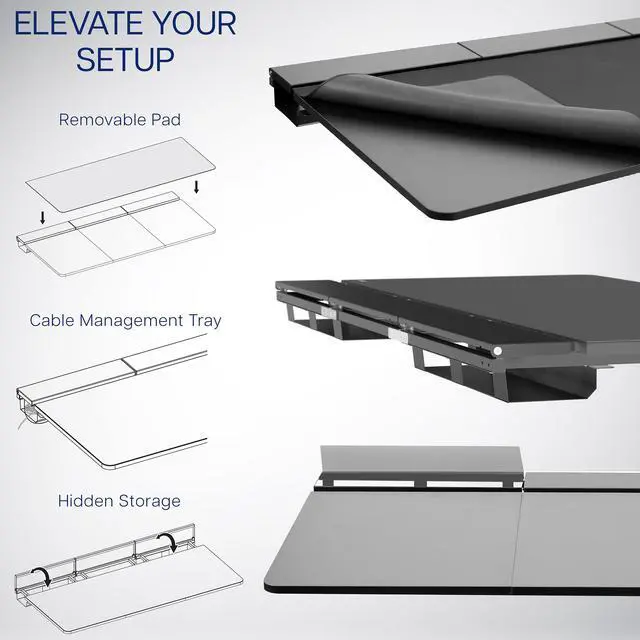 ELEVATE YOUR SETUP

Removable Pad

Cable Management Tray

Hidden Storage