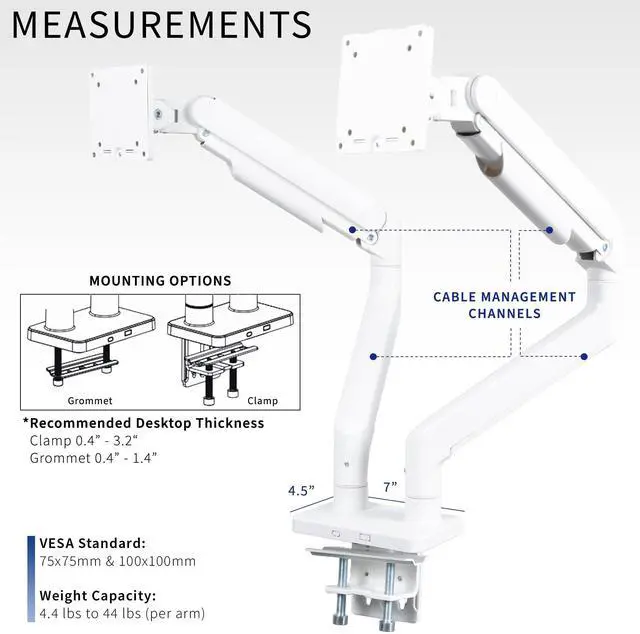 MEASUREMENTS

MOUNTING OPTIONS

Grommet

Clamp

*Recommended Desktop Thickness
Clamp 0.4” - 3.2“
Grommet 0.4” - 1.4”

CABLE MANAGEMENT CHANNELS

4.5”

7”

VESA Standard:
75x75mm & 100x100mm

Weight Capacity:
4.4 lbs to 44 lbs (per arm)