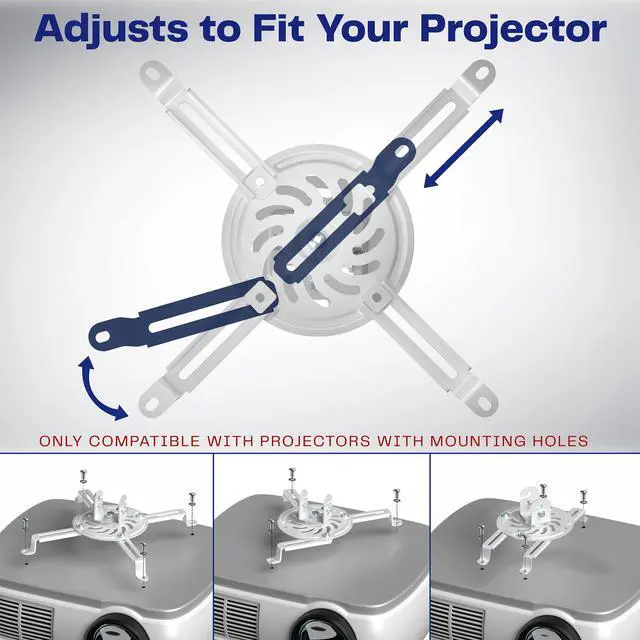 Adjusts to Fit Your Projector

ONLY COMPATIBLE WITH PROJECTORS WITH MOUNTING HOLES