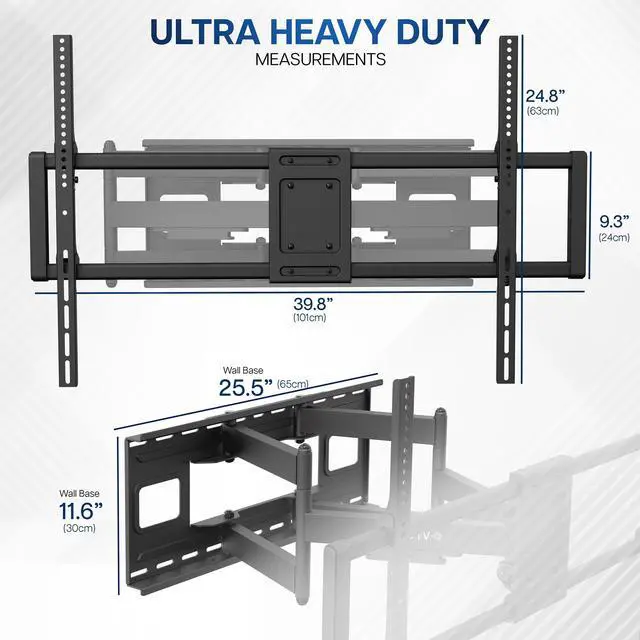 ULTRA HEAVY DUTY
MEASUREMENTS

24.8”
(63cm)

9.3”
(24cm)

39.8”
(101cm)

Wall Base
25.5” (65cm)

Wall Base
11.6”
(30cm)