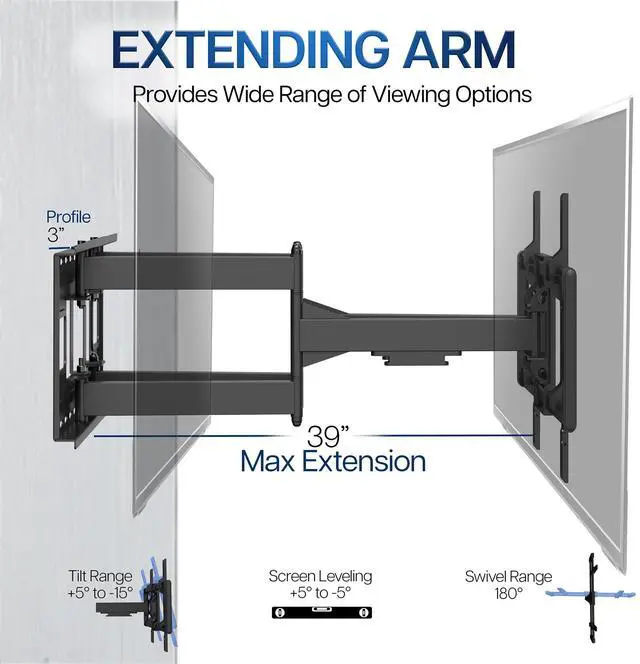 EXTENDING ARM

Provides Wide Range of Viewing Options

Profile
3"

39"
Max Extension

Tilt Range
+5° to -15°

Screen Leveling
+5° to -5°

Swivel Range
180°