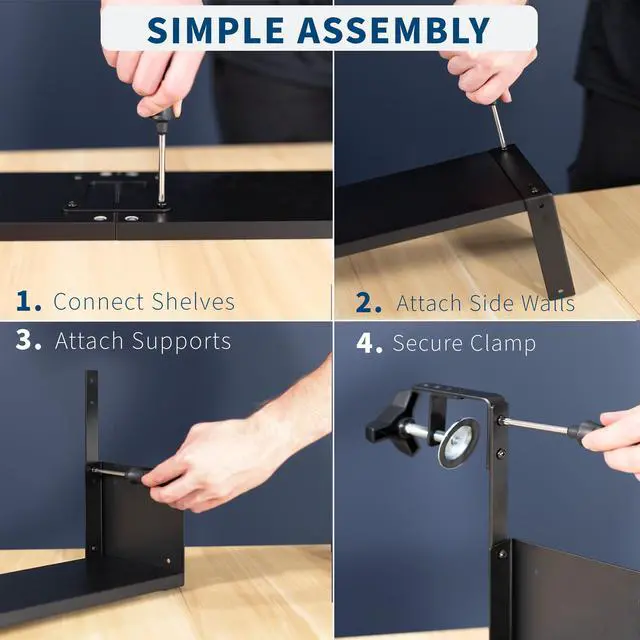 SIMPLE ASSEMBLY

1. Connect Shelves

2. Attach Side Walls

3. Attach Supports

4. Secure Clamp