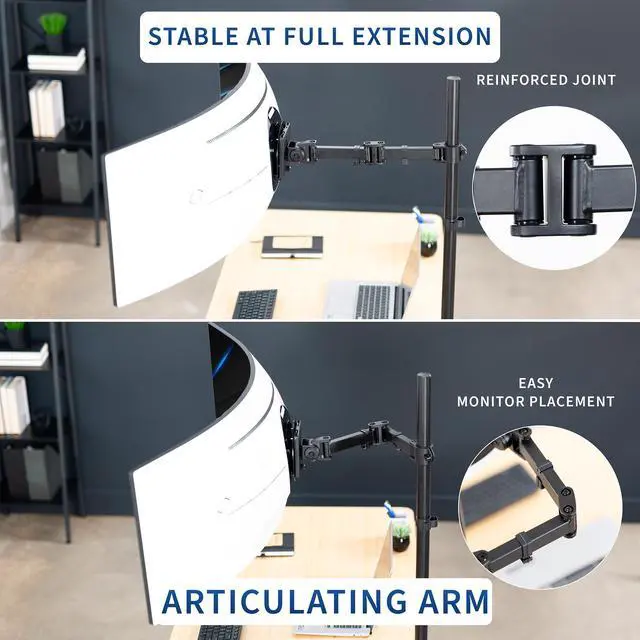 STABLE AT FULL EXTENSION

REINFORCED JOINT

EASY MONITOR PLACEMENT

ARTICULATING ARM